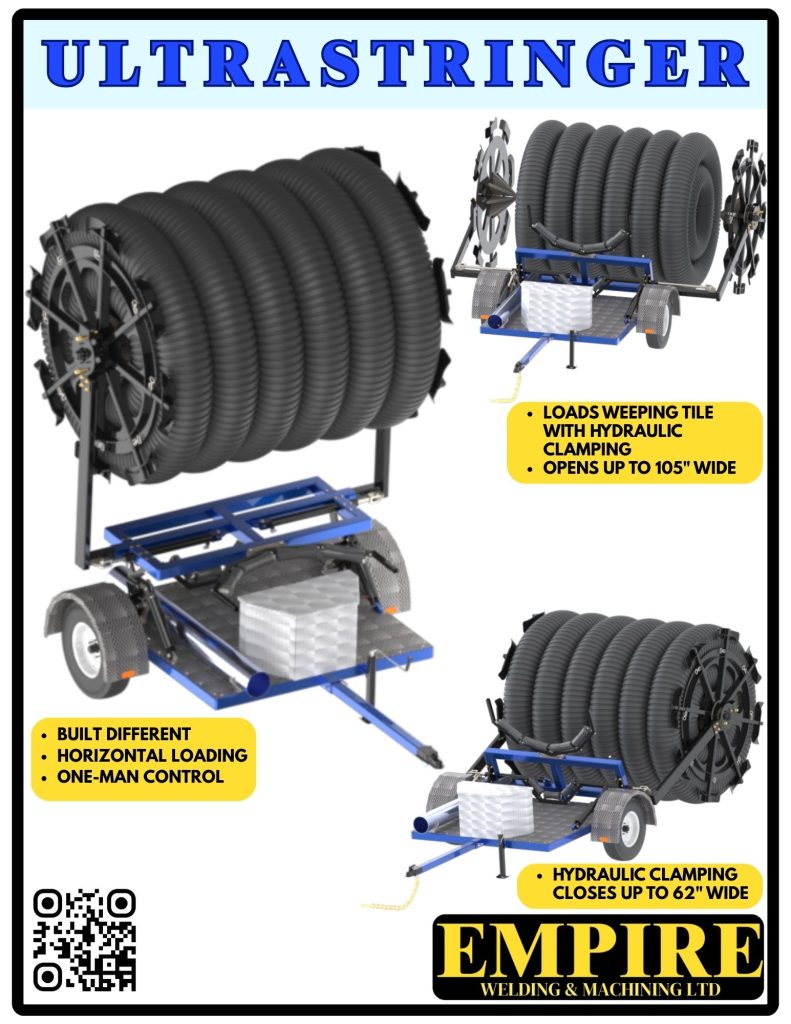 ULTRASTRINGER

• LOADS WEEPING TILE WITH HYDRAULIC CLAMPING
• OPENS UP TO 105" WIDE

• BUILT DIFFERENT
• HORIZONTAL LOADING
• ONE-MAN CONTROL

• HYDRAULIC CLAMPING CLOSES UP TO 62" WIDE

EMPIRE
WELDING & MACHINING LTD